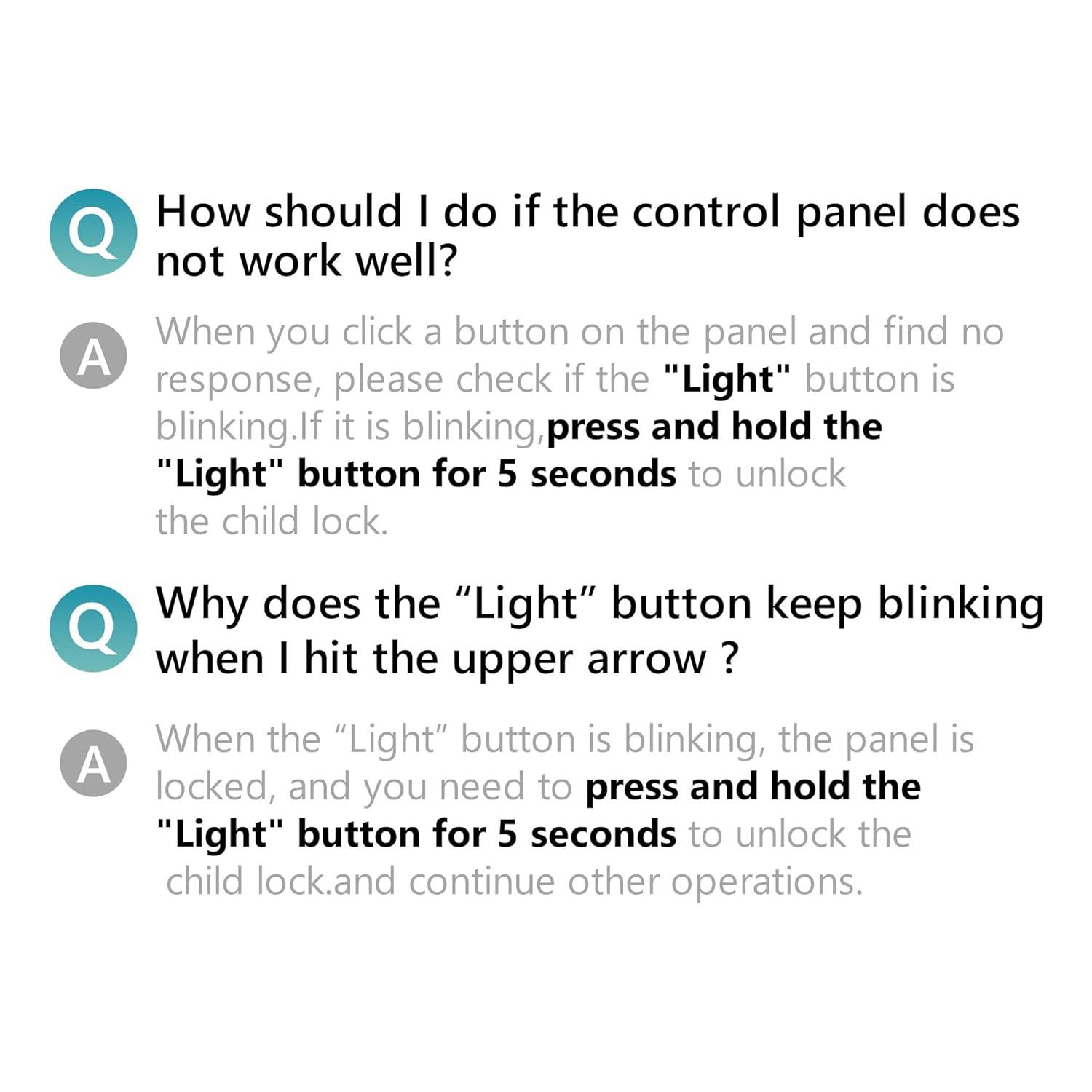 Q How should I do if the control panel does not work well?

A When you click a button on the panel and find no response, please check if the "Light" button is blinking.If it is blinking,press and hold the "Light" button for 5 seconds to unlock the child lock.

Q Why does the “Light” button keep blinking when I hit the upper arrow ?

A When the “Light” button is blinking, the panel is locked, and you need to press and hold the "Light" button for 5 seconds to unlock the child lock.and continue other operations.