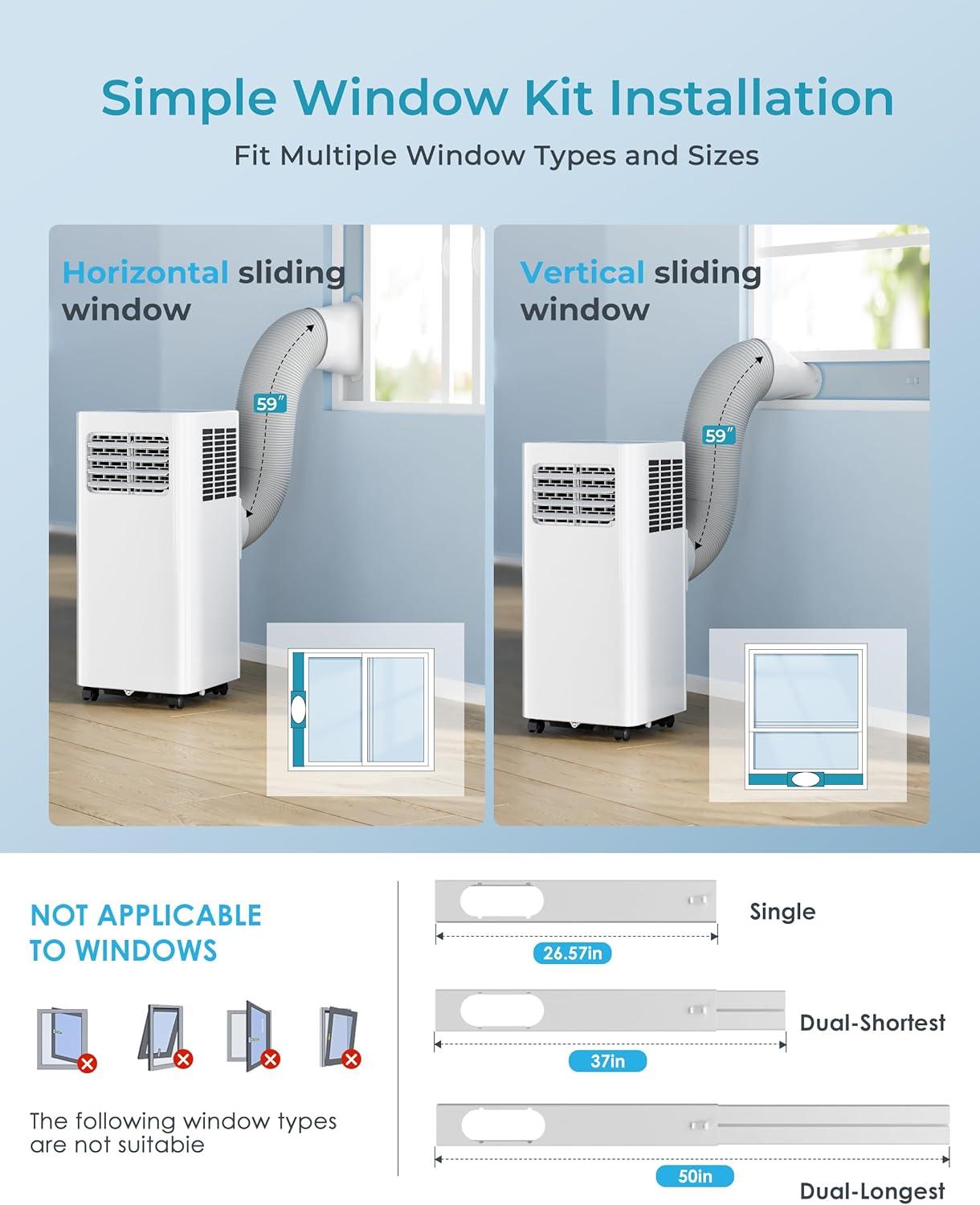 Simple Window Kit Installation

Fit Multiple Window Types and Sizes

Horizontal sliding window

59″

Vertical sliding window

59″

NOT APPLICABLE TO WINDOWS

The following window types are not suitable

Single

26.57in

Dual-Shortest

37in

50in

Dual-Longest