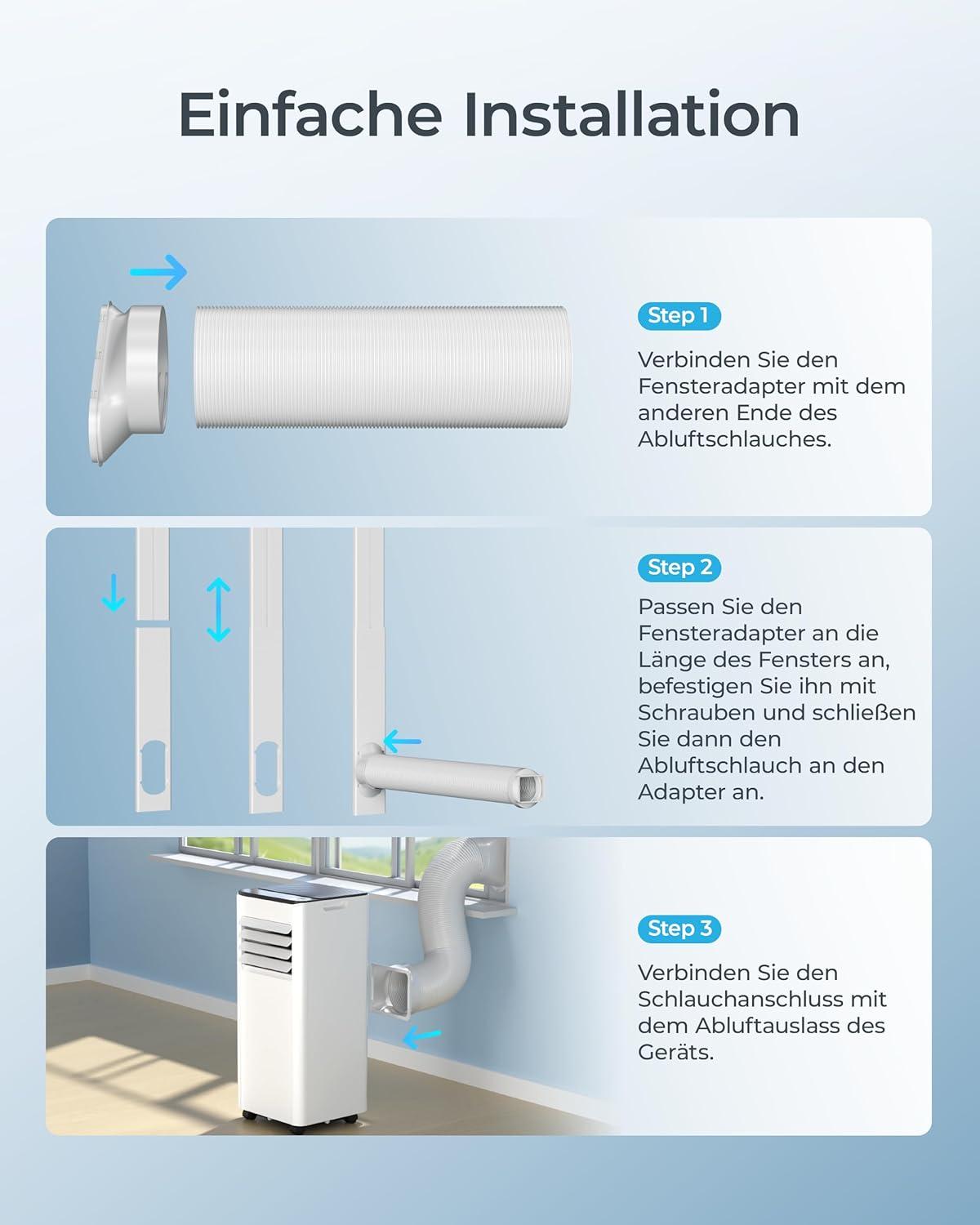 Einfache Installation

Step 1

Verbinden Sie den Fensteradapter mit dem anderen Ende des Abluftschlauches.

Step 2

Passen Sie den Fensteradapter an die Länge des Fensters an, befestigen Sie ihn mit Schrauben und schließen Sie dann den Abluftschlauch an den Adapter an.

Step 3

Verbinden Sie den Schlauchanschluss mit dem Abluftauslass des Geräts.