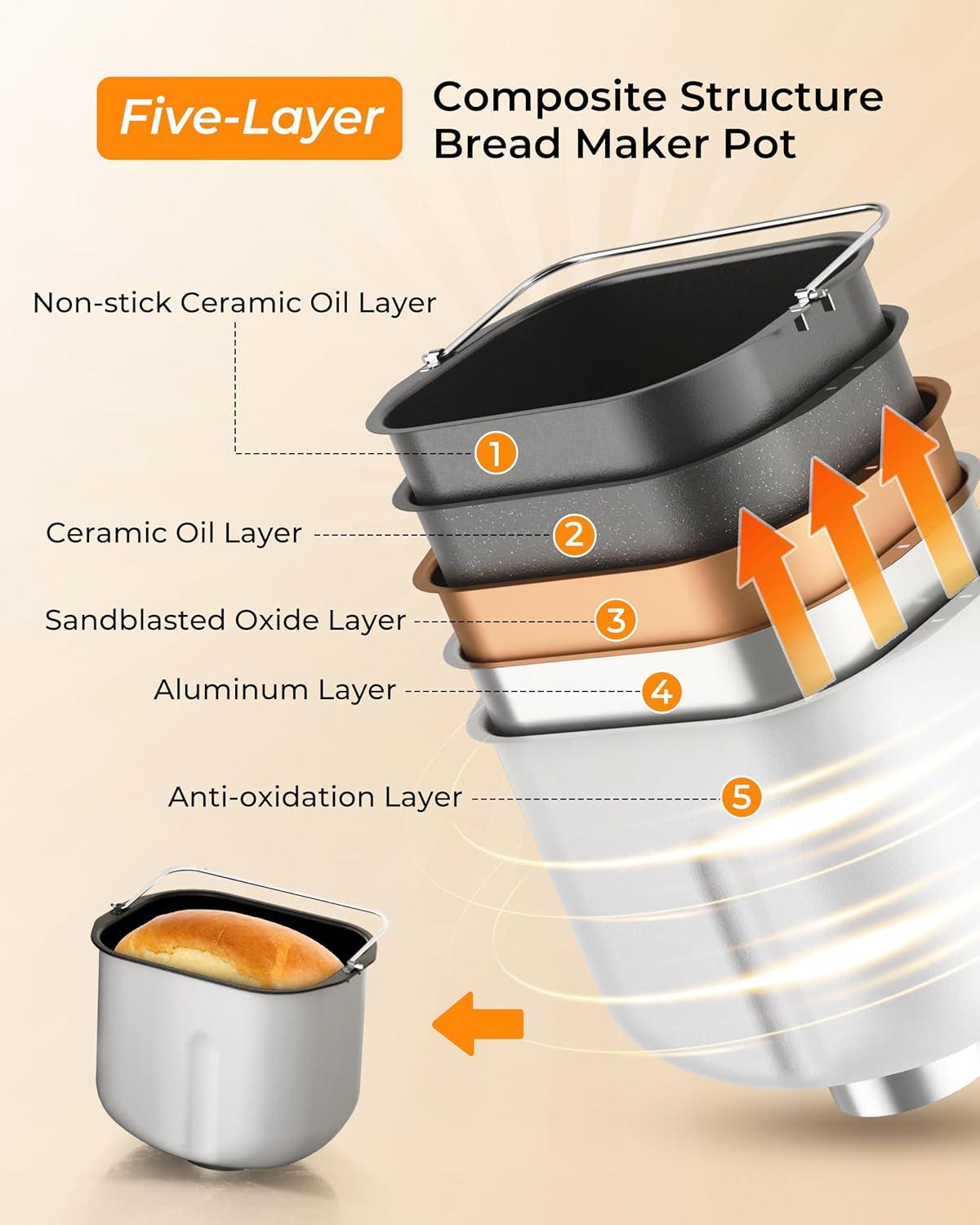 Five-Layer Composite Structure Bread Maker Pot

Non-stick Ceramic Oil Layer
1
Ceramic Oil Layer
2
Sandblasted Oxide Layer
3
Aluminum Layer
4
Anti-oxidation Layer
5